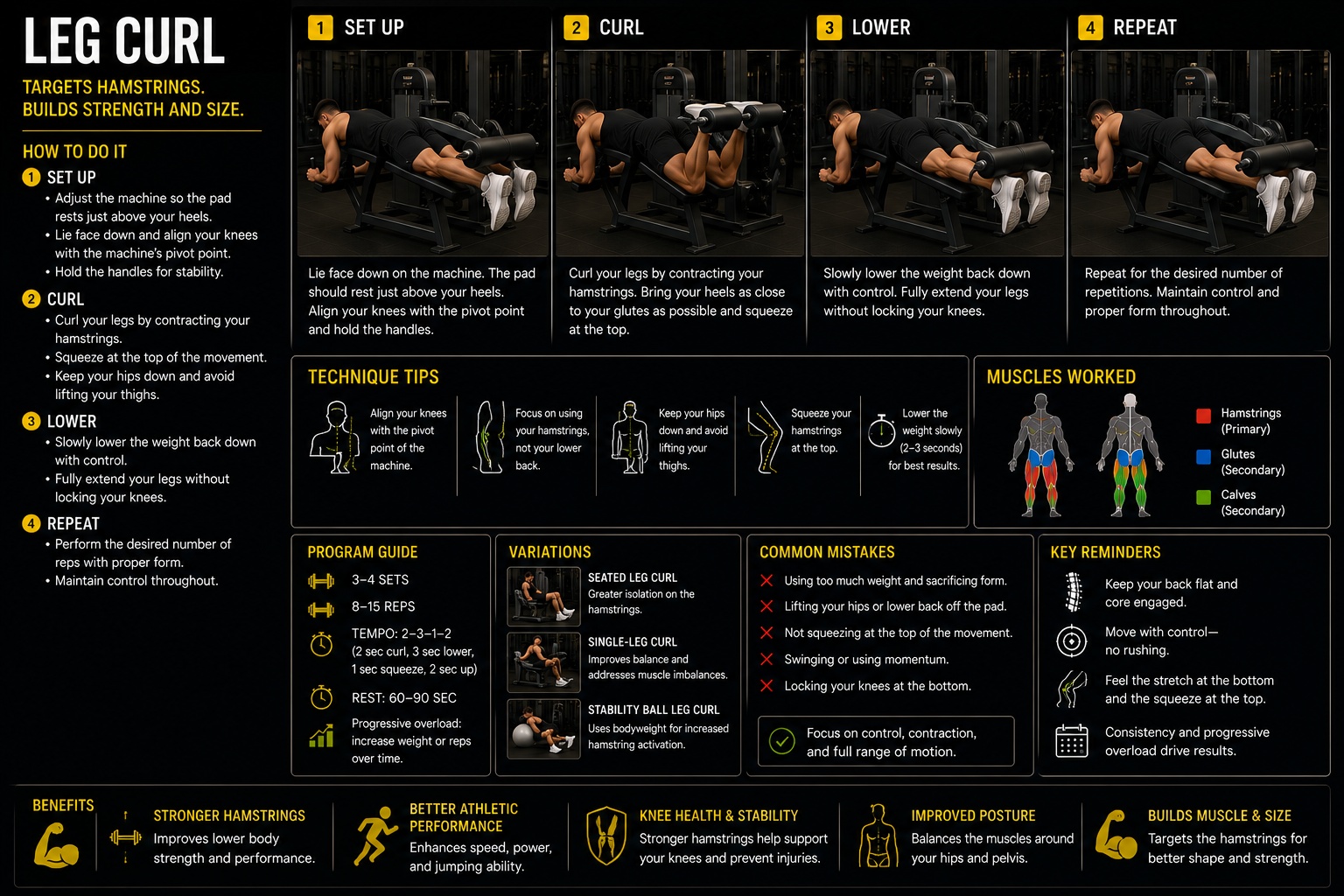 LEG CURL

TARGETS HAMSTRINGS.
BUILDS STRENGTH AND SIZE.

HOW TO DO IT

1 SET UP
• Adjust the machine so the pad rests just above your heels.
• Lie face down and align your knees with the machine's pivot point.
• Hold the handles for stability.

2 CURL
• Curl your legs by contracting your hamstrings.
• Squeeze at the top of the movement.
• Keep your hips down and avoid lifting your thighs.

3 LOWER
• Slowly lower the weight back down with control.
• Fully extend your legs without locking your knees.

4 REPEAT
• Perform the desired number of reps with proper form.
• Maintain control throughout.

1 SET UP
Lie face down on the machine. The pad should rest just above your heels. Align your knees with the pivot point and hold the handles.

2 CURL
Curl your legs by contracting your hamstrings. Bring your heels as close to your glutes as possible and squeeze at the top.

3 LOWER
Slowly lower the weight back down with control. Fully extend your legs without locking your knees.

4 REPEAT
Repeat for the desired number of repetitions. Maintain control and proper form throughout.

TECHNIQUE TIPS
Align your knees with the pivot point of the machine.
Focus on using your hamstrings, not your lower back.
Keep your hips down and avoid lifting your thighs.
Squeeze your hamstrings at the top.
Lower the weight slowly (2–3 seconds) for best results.

MUSCLES WORKED
Hamstrings (Primary)
Glutes (Secondary)
Calves (Secondary)

PROGRAM GUIDE
3–4 SETS
8–15 REPS
TEMPO: 2–3–1–2 (2 sec curl, 3 sec lower, 1 sec squeeze, 2 sec up)
REST: 60–90 SEC
Progressive overload: increase weight or reps over time.

VARIATIONS
SEATED LEG CURL
Greater isolation on the hamstrings.
SINGLE-LEG CURL
Improves balance and addresses muscle imbalances.
STABILITY BALL LEG CURL
Uses bodyweight for increased hamstring activation.

COMMON MISTAKES
Using too much weight and sacrificing form.
Lifting your hips or lower back off the pad.
Not squeezing at the top of the movement.
Swinging or using momentum.
Locking your knees at the bottom.
Focus on control, contraction, and full range of motion.

KEY REMINDERS
Keep your back flat and core engaged.
Move with control— no rushing.
Feel the stretch at the bottom and the squeeze at the top.
Consistency and progressive overload drive results.

BENEFITS
STRONGER HAMSTRINGS
Improves lower body strength and performance.
BETTER ATHLETIC PERFORMANCE
Enhances speed, power, and jumping ability.
KNEE HEALTH & STABILITY
Stronger hamstrings help support your knees and prevent injuries.
IMPROVED POSTURE
Balances the muscles around your hips and pelvis.
BUILDS MUSCLE & SIZE
Targets the hamstrings for better shape and strength.